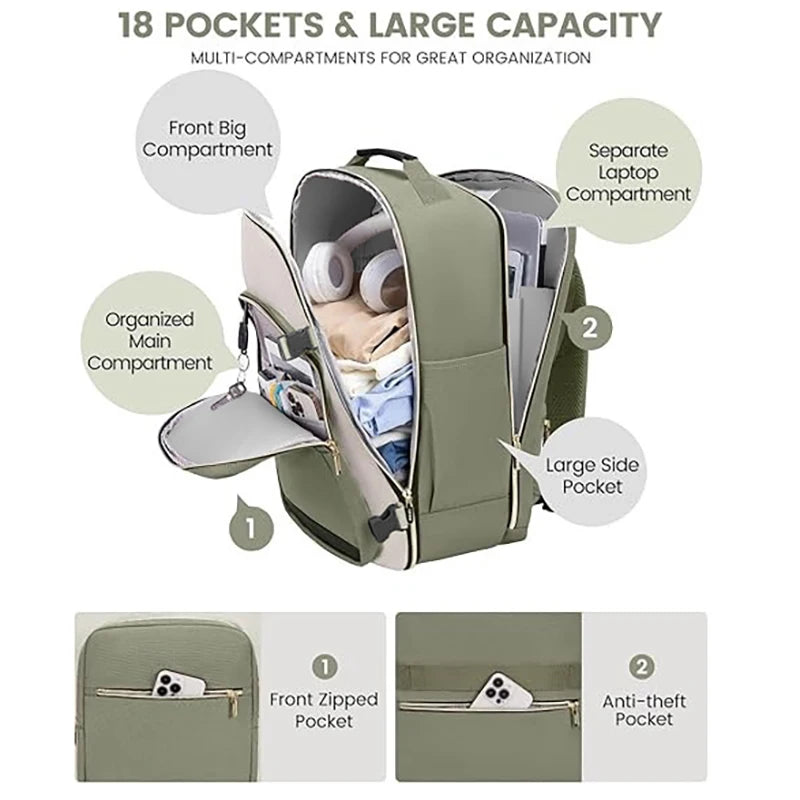 18 POCKETS & LARGE CAPACITY

MULTI-COMPARTMENTS FOR GREAT ORGANIZATION

Front Big Compartment

Separate Laptop Compartment

Organized Main Compartment

2

Large Side Pocket

1

1

Front Zipped Pocket

2

Anti-theft Pocket