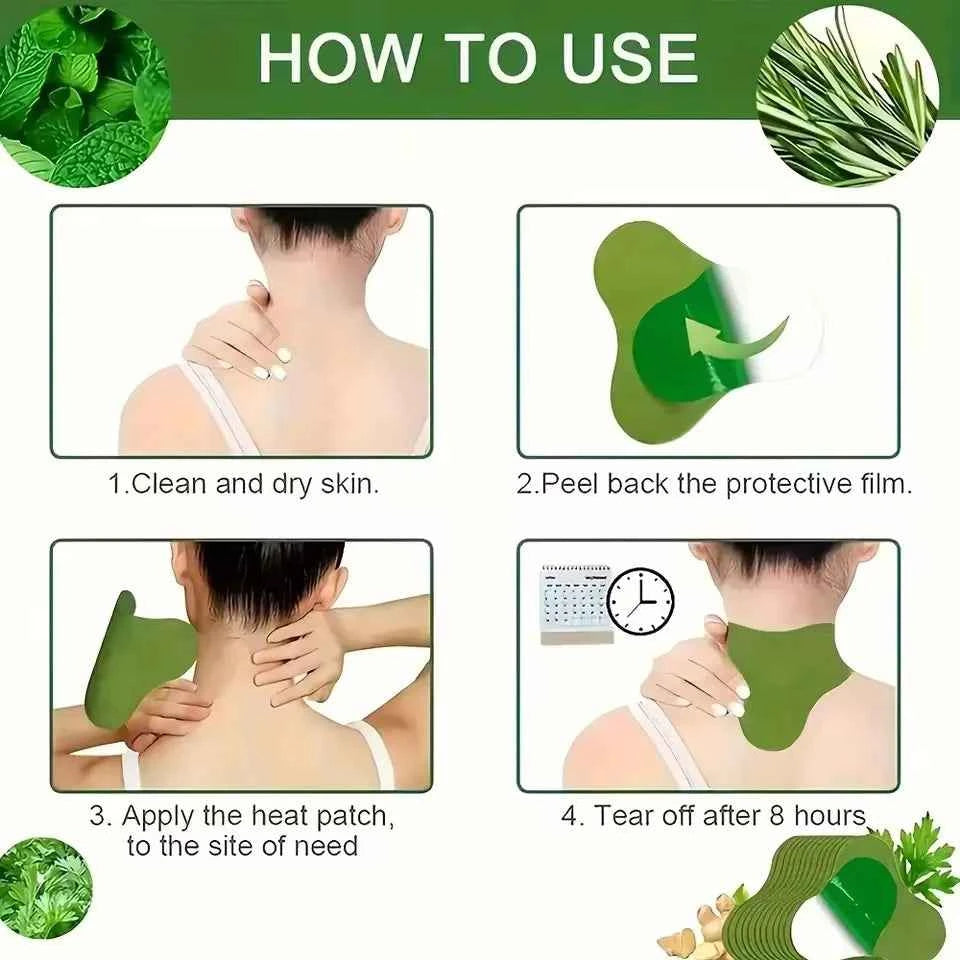 HOW TO USE

1.Clean and dry skin.

2.Peel back the protective film.

3. Apply the heat patch, to the site of need

4. Tear off after 8 hours